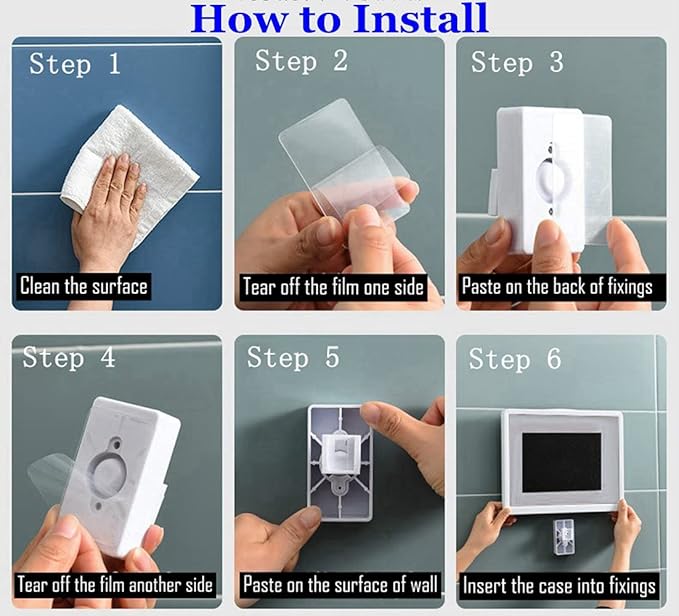 How to Install

Step 1

Clean the surface

Step 2

Tear off the film one side

Step 3

Paste on the back of fixings

Step 4

Tear off the film another side

Step 5

Paste on the surface of wall

Step 6

Insert the case into fixings