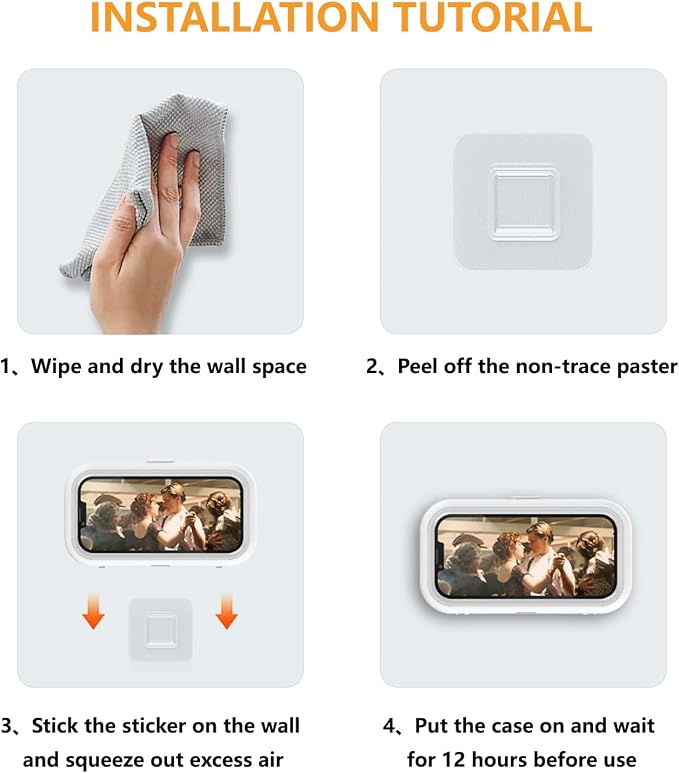 INSTALLATION TUTORIAL

1、Wipe and dry the wall space

2、Peel off the non-trace paster

3、Stick the sticker on the wall and squeeze out excess air

4、Put the case on and wait for 12 hours before use