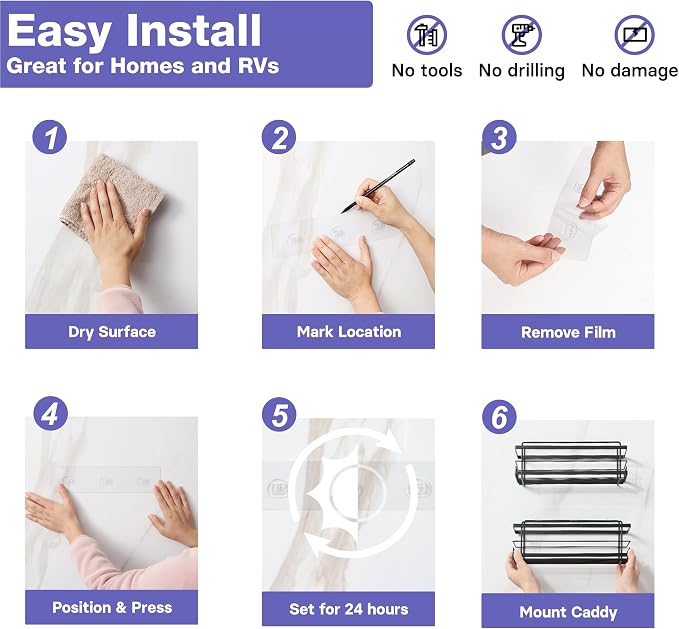 Easy Install
Great for Homes and RVs

No tools No drilling No damage

1
Dry Surface

2
Mark Location

3
Remove Film

4
Position & Press

5
Set for 24 hours

6
Mount Caddy