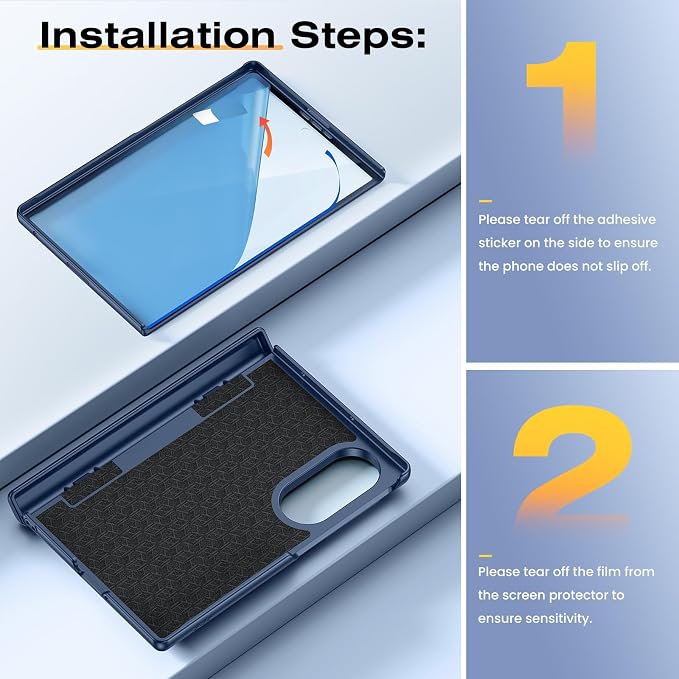 Installation Steps:

1

Please tear off the adhesive sticker on the side to ensure the phone does not slip off.

2

Please tear off the film from the screen protector to ensure sensitivity.