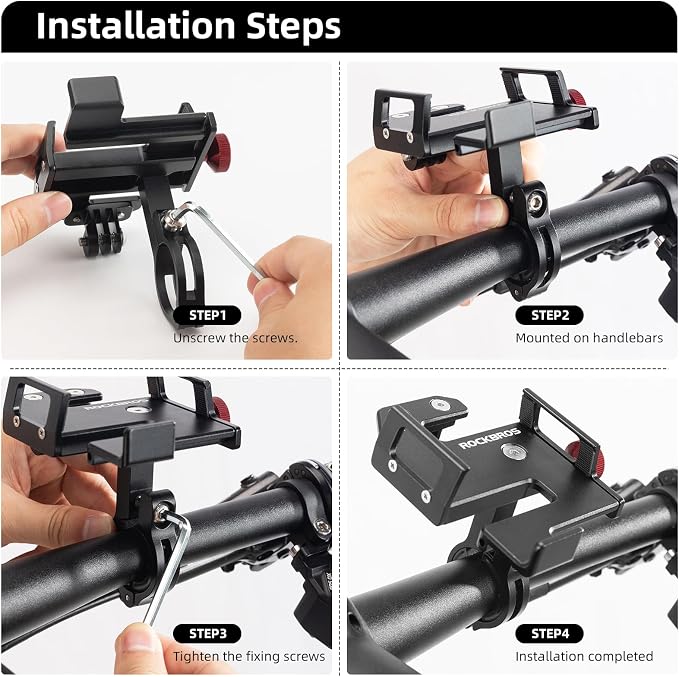 Installation Steps

STEP1
Unscrew the screws.

STEP2
Mounted on handlebars

ROCKBROS

STEP3
Tighten the fixing screws

ROCKBROS

STEP4
Installation completed