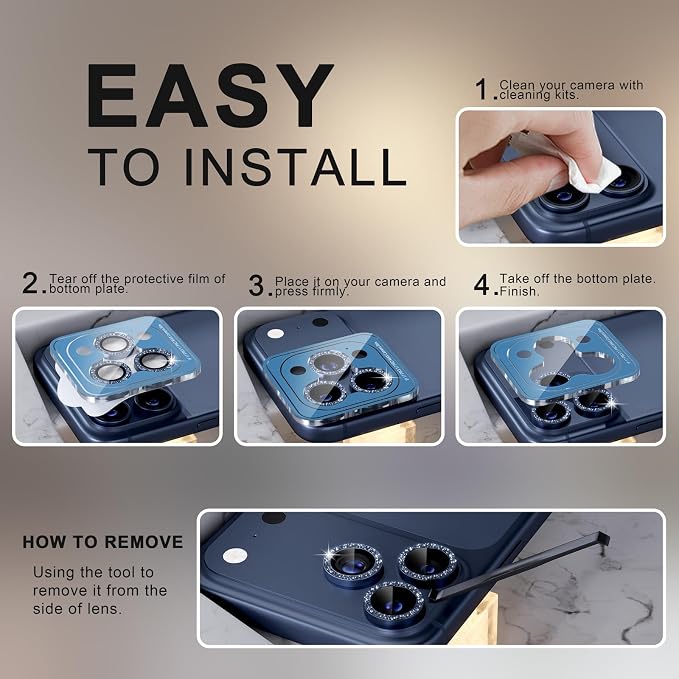 EASY
TO INSTALL

1. Clean your camera with cleaning kits.

2. Tear off the protective film of bottom plate.

3. Place it on your camera and press firmly.

4. Take off the bottom plate. Finish.

HOW TO REMOVE

Using the tool to remove it from the side of lens.