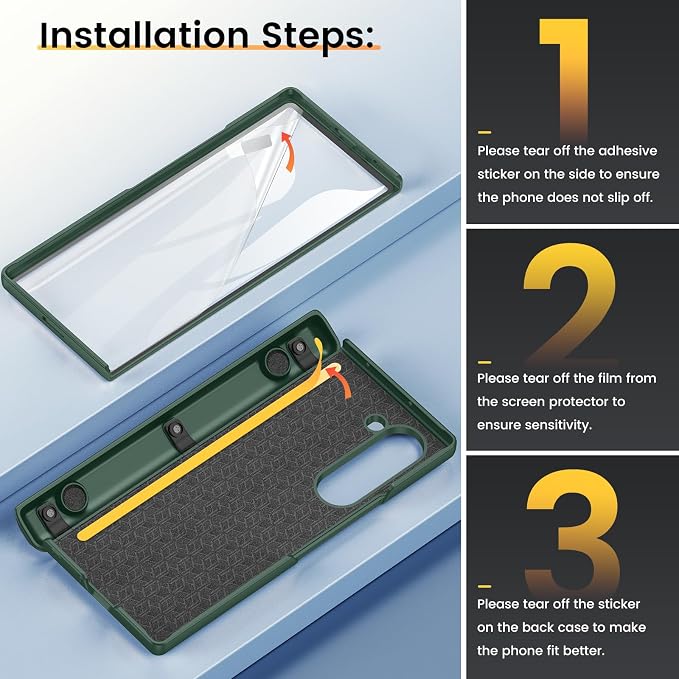 Installation Steps:

1

Please tear off the adhesive sticker on the side to ensure the phone does not slip off.

2

Please tear off the film from the screen protector to ensure sensitivity.

3

Please tear off the sticker on the back case to make the phone fit better.