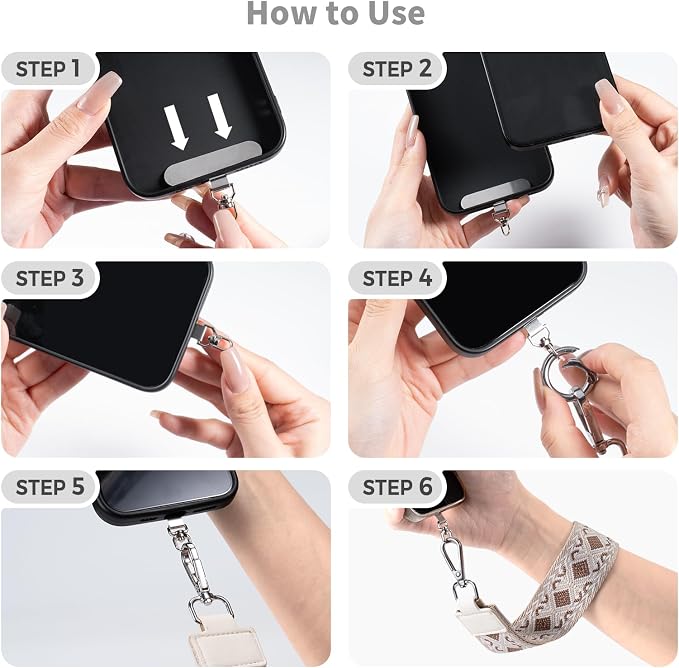 How to Use

STEP 1

STEP 2

STEP 3

STEP 4

STEP 5

STEP 6