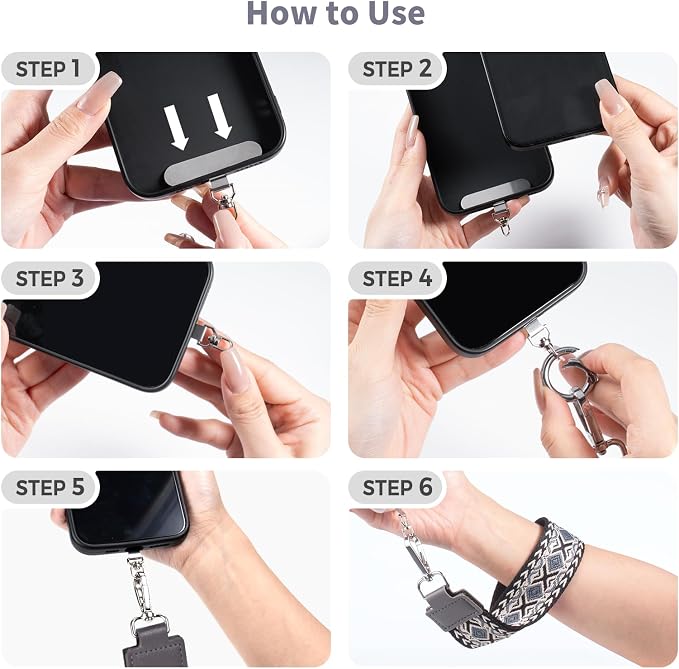 How to Use

STEP 1

STEP 2

STEP 3

STEP 4

STEP 5

STEP 6