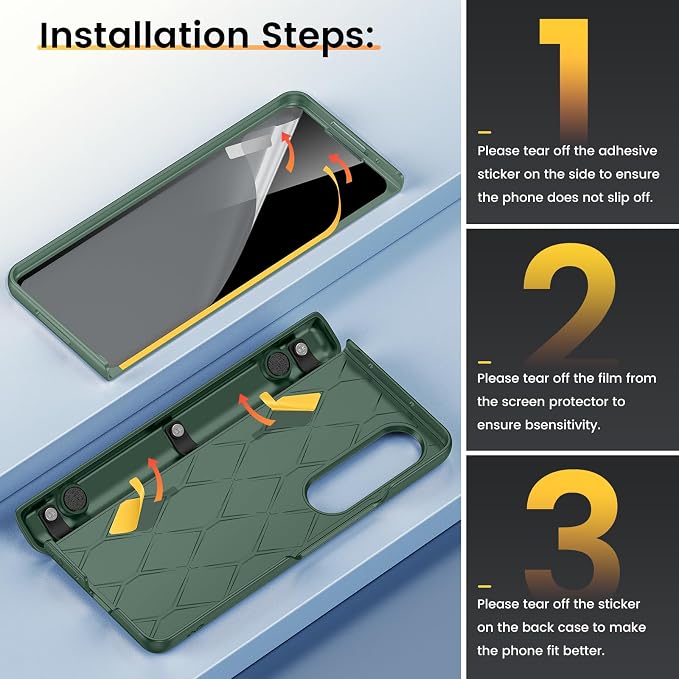 Installation Steps:

1

Please tear off the adhesive sticker on the side to ensure the phone does not slip off.

2

Please tear off the film from the screen protector to ensure bsensitivity.

3

Please tear off the sticker on the back case to make the phone fit better.