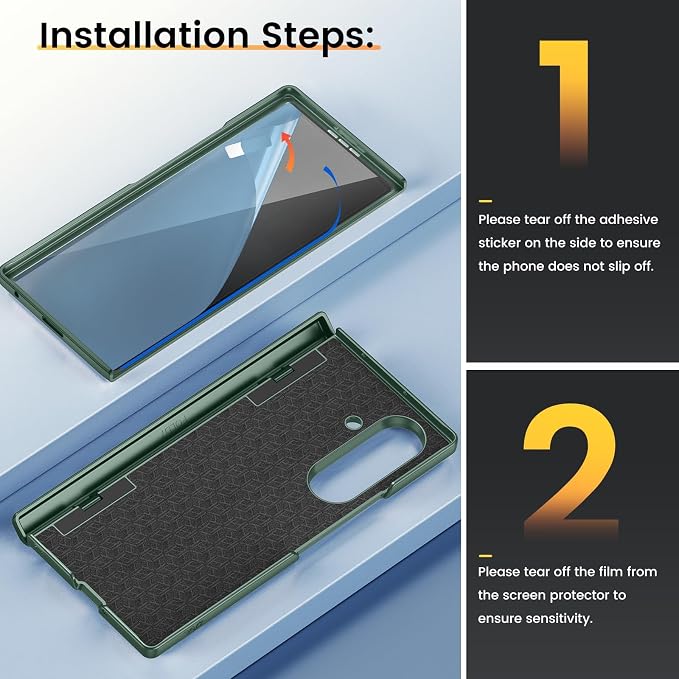 Installation Steps:

1

Please tear off the adhesive sticker on the side to ensure the phone does not slip off.

2

Please tear off the film from the screen protector to ensure sensitivity.