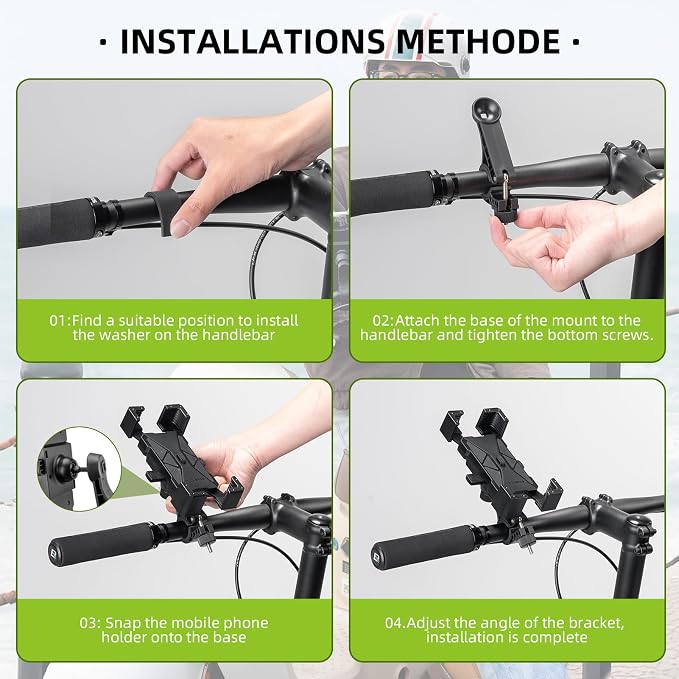 · INSTALLATIONS METHODE ·

01:Find a suitable position to install the washer on the handlebar

02:Attach the base of the mount to the handlebar and tighten the bottom screws.

03: Snap the mobile phone holder onto the base

04.Adjust the angle of the bracket, installation is complete