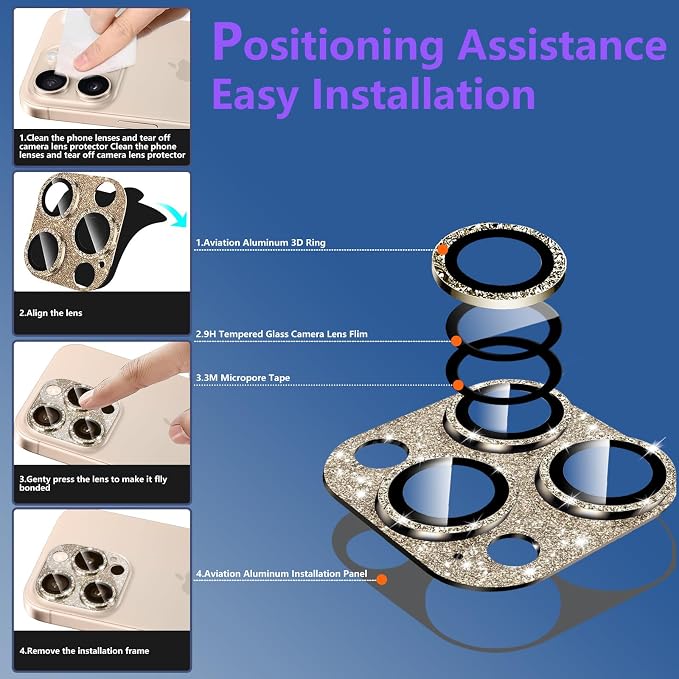 Positioning Assistance
Easy Installation

1.Clean the phone lenses and tear off camera lens protector Clean the phone lenses and tear off camera lens protector

2.Align the lens

3.Genty press the lens to make it fily bonded

4.Remove the installation frame

1.Aviation Aluminum 3D Ring

2.9H Tempered Glass Camera Lens Flim

3.3M Micropore Tape

4.Aviation Aluminum Installation Panel