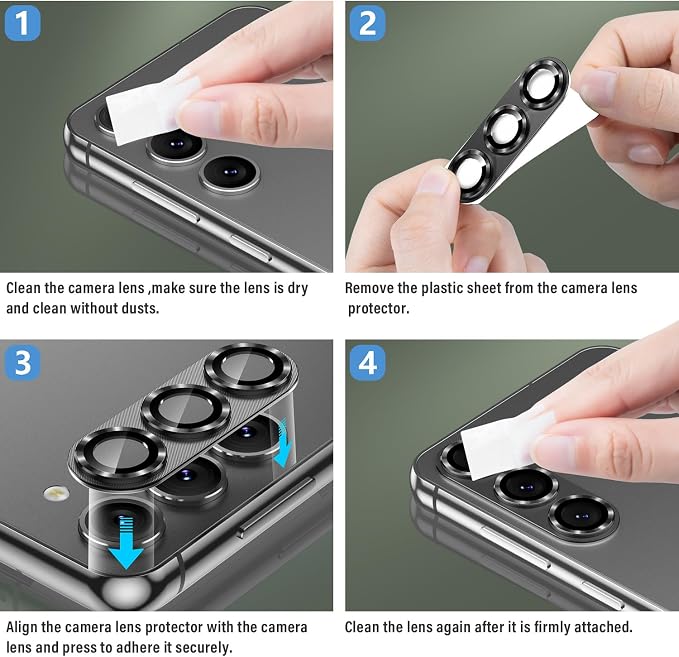 1

Clean the camera lens ,make sure the lens is dry and clean without dusts.

2

Remove the plastic sheet from the camera lens protector.

3

Align the camera lens protector with the camera lens and press to adhere it securely.

4

Clean the lens again after it is firmly attached.