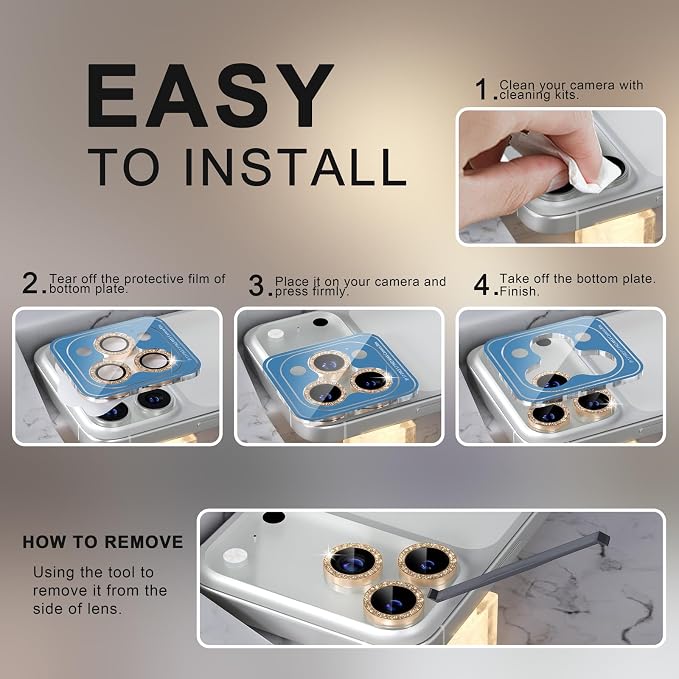 EASY
TO INSTALL

1. Clean your camera with cleaning kits.

2. Tear off the protective film of bottom plate.

3. Place it on your camera and press firmly.

4. Take off the bottom plate. Finish.

HOW TO REMOVE

Using the tool to remove it from the side of lens.