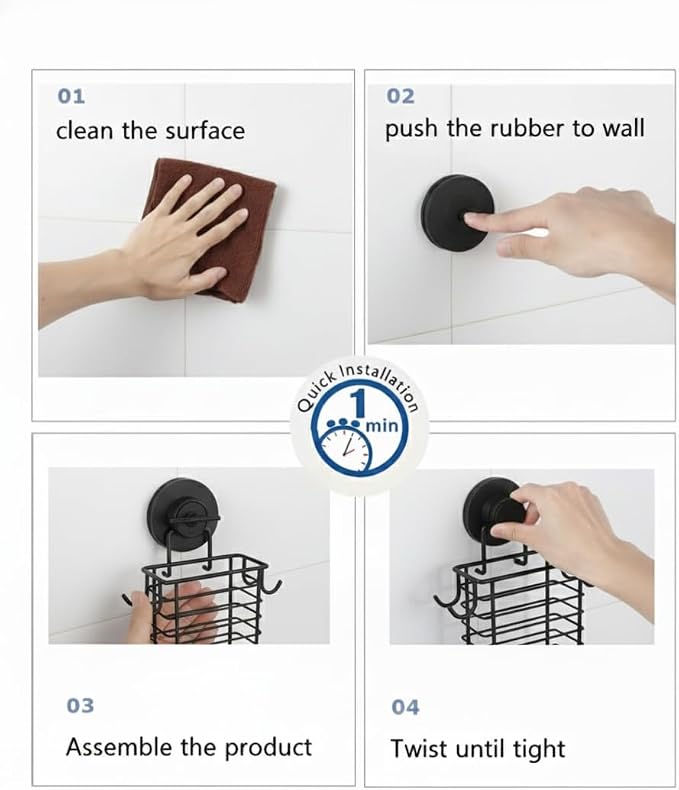 01
clean the surface

02
push the rubber to wall

Quick Installation
1 min

03
Assemble the product

04
Twist until tight