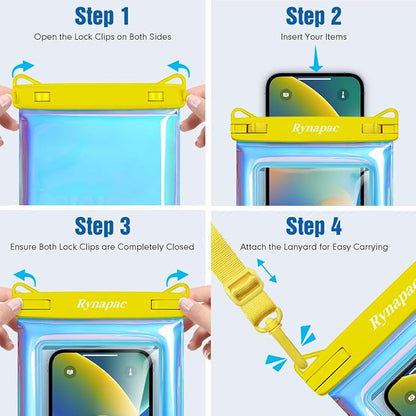 Step 1
Open the Lock Clips on Both Sides

Step 2
Insert Your Items

Rynapac

Step 3
Ensure Both Lock Clips are Completely Closed

Rynapac

Step 4
Attach the Lanyard for Easy Carrying

Rynapac