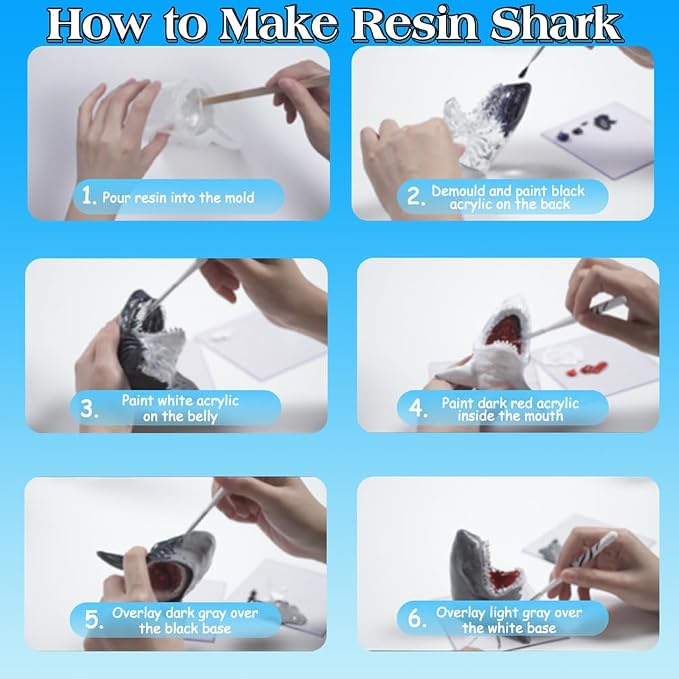 How to Make Resin Shark

1. Pour resin into the mold

2. Demould and paint black acrylic on the back

3. Paint white acrylic on the belly

4. Paint dark red acrylic inside the mouth

5. Overlay dark gray over the black base

6. Overlay light gray over the white base