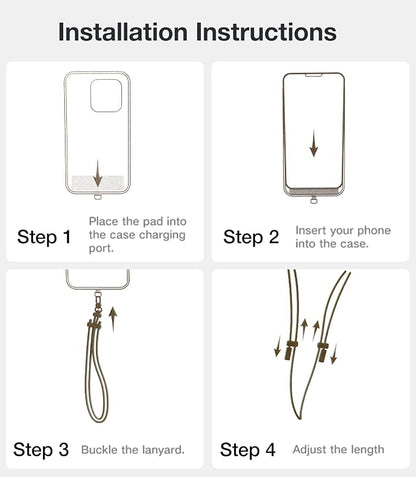 Installation Instructions

Step 1 Place the pad into the case charging port.

Step 2 Insert your phone into the case.

Step 3 Buckle the lanyard.

Step 4 Adjust the length