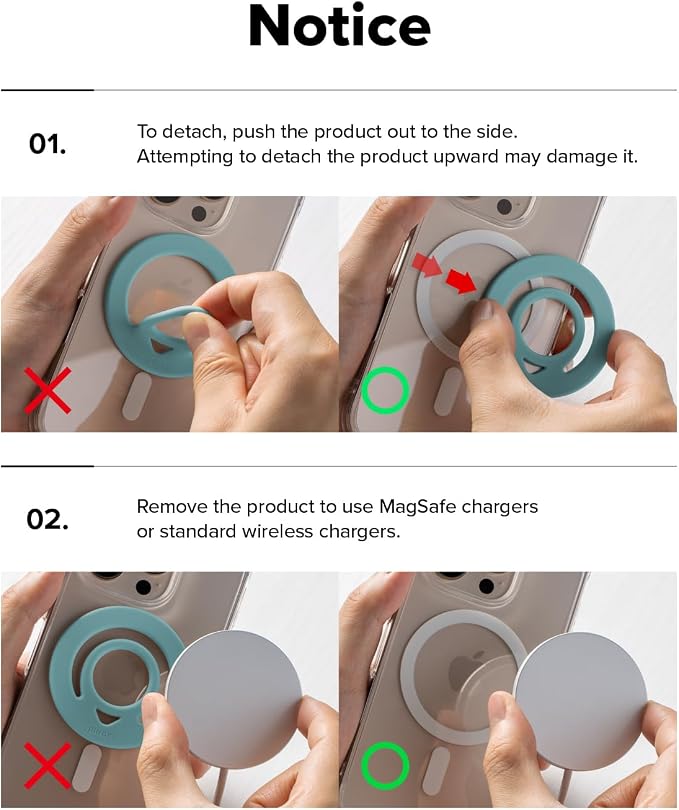 Notice

01.

To detach, push the product out to the side.
Attempting to detach the product upward may damage it.

02.

Remove the product to use MagSafe chargers or standard wireless chargers.