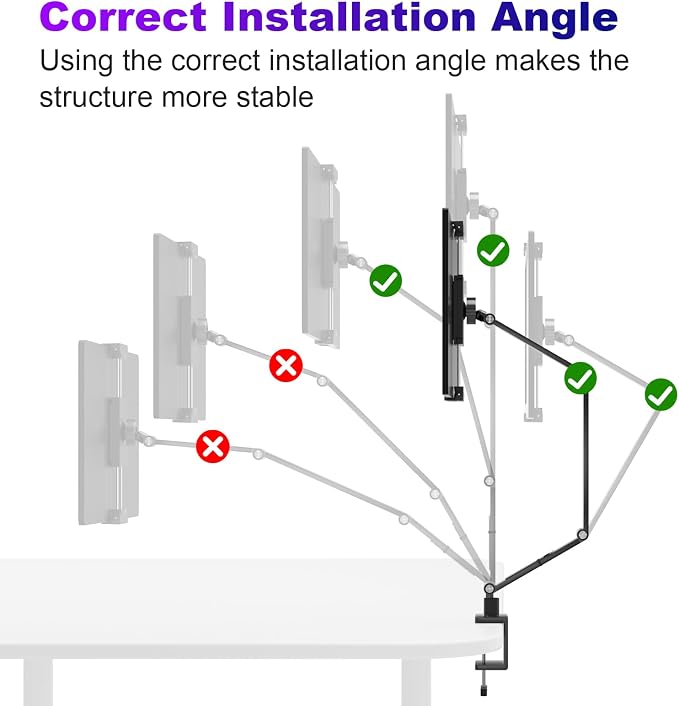 Correct Installation Angle

Using the correct installation angle makes the structure more stable