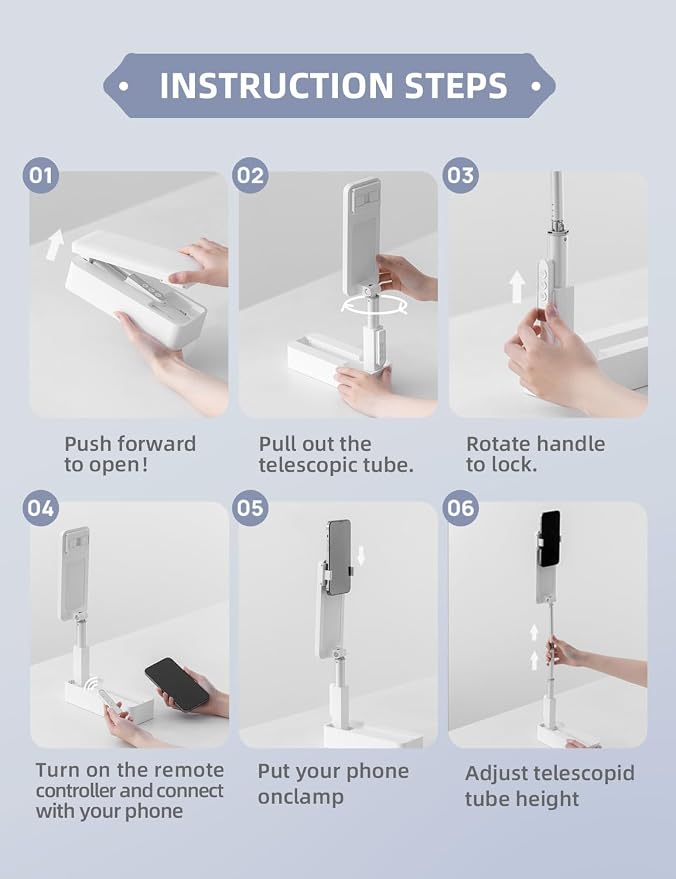 INSTRUCTION STEPS

01

Push forward to open!

02

Pull out the telescopic tube.

03

Rotate handle to lock.

04

Turn on the remote controller and connect with your phone

05

Put your phone onclamp

06

Adjust telescopid tube height