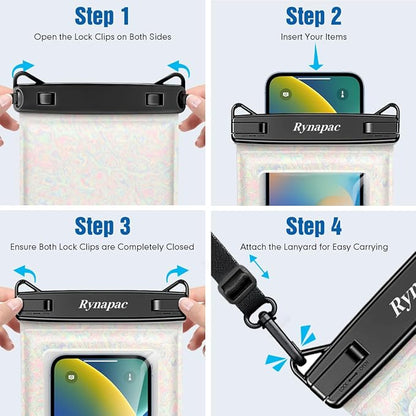 Step 1
Open the Lock Clips on Both Sides

Step 2
Insert Your Items

Rynapac

Step 3
Ensure Both Lock Clips are Completely Closed

Rynapac

Step 4
Attach the Lanyard for Easy Carrying

Ryn