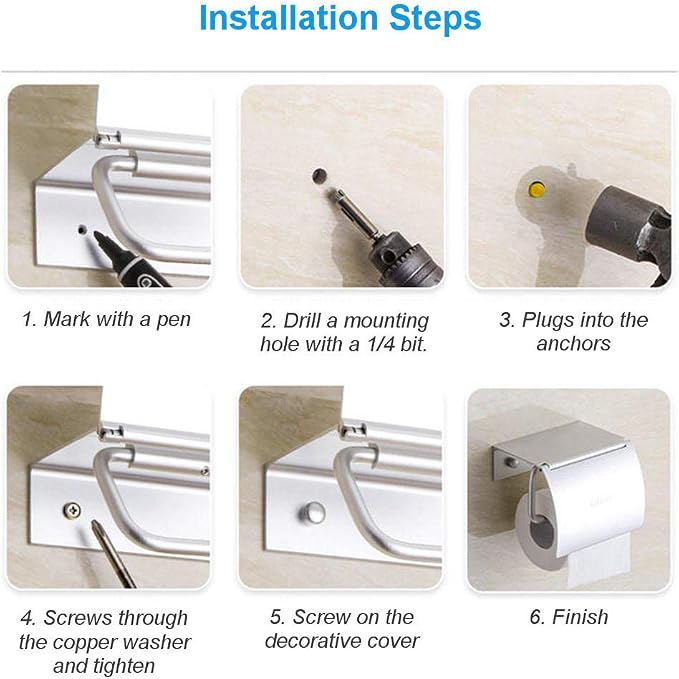 Installation Steps

1. Mark with a pen

2. Drill a mounting hole with a 1/4 bit.

3. Plugs into the anchors

4. Screws through the copper washer and tighten

5. Screw on the decorative cover

6. Finish