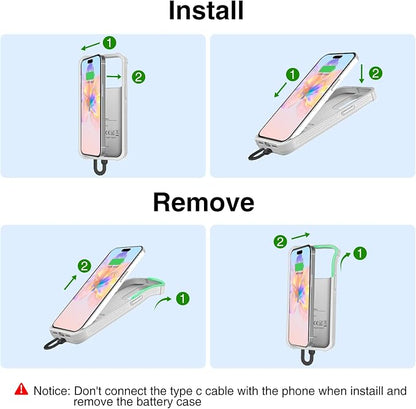 Install

1
2

1
2

Remove

2
1

2
1

Notice: Don't connect the type c cable with the phone when instaill and remove the battery case