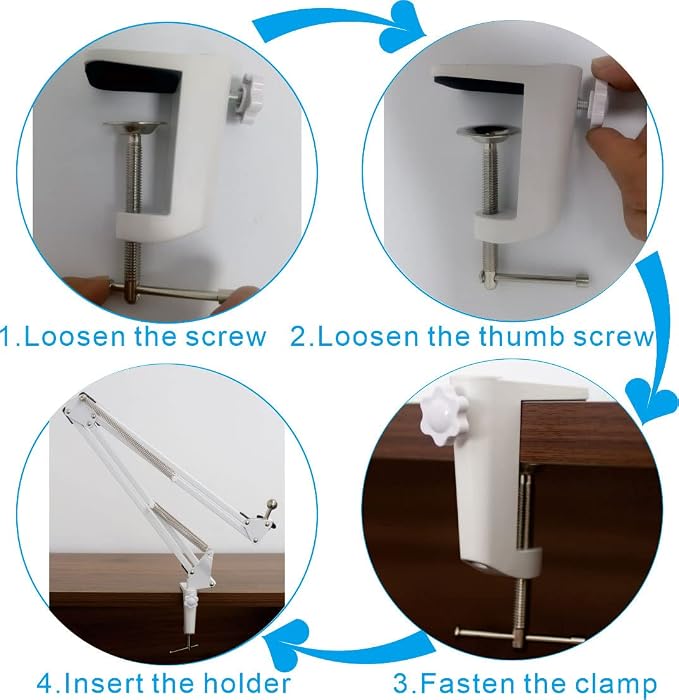 1.Loosen the screw

2.Loosen the thumb screw

4.Insert the holder

3.Fasten the clamp