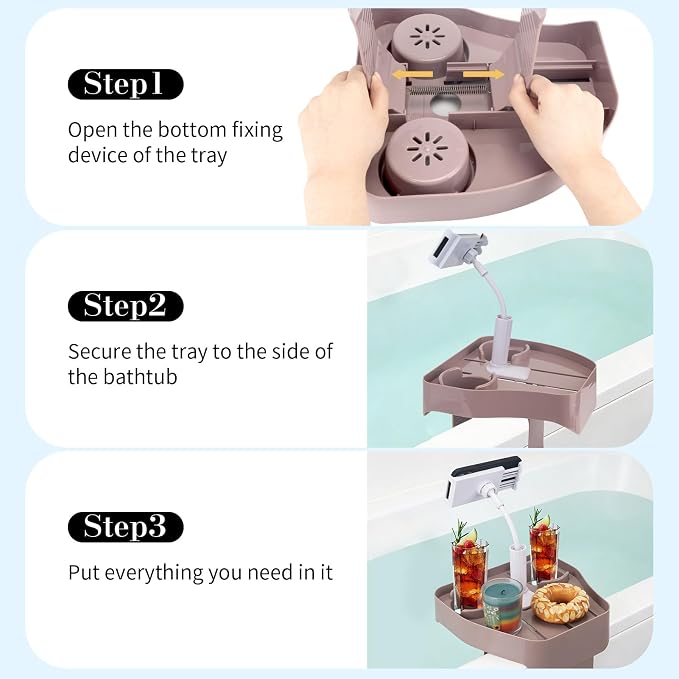 Step1

Open the bottom fixing device of the tray

Step2

Secure the tray to the side of the bathtub

Step3

Put everything you need in it