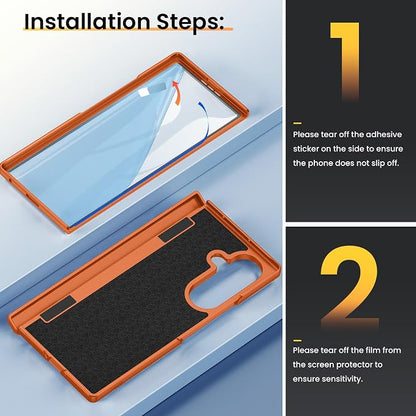 Installation Steps:

1

Please tear off the adhesive sticker on the side to ensure the phone does not slip off.

2

Please tear off the film from the screen protector to ensure sensitivity.