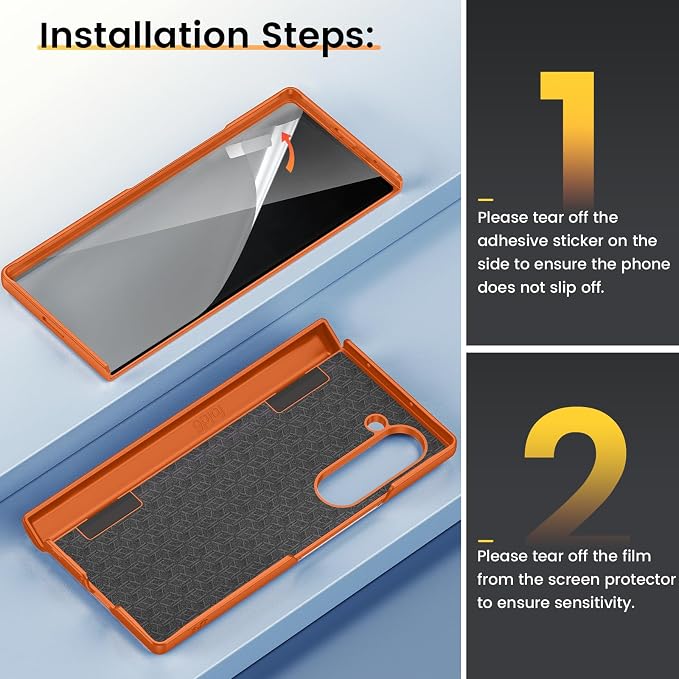 Installation Steps:

1

Please tear off the adhesive sticker on the side to ensure the phone does not slip off.

2

Please tear off the film from the screen protector to ensure sensitivity.