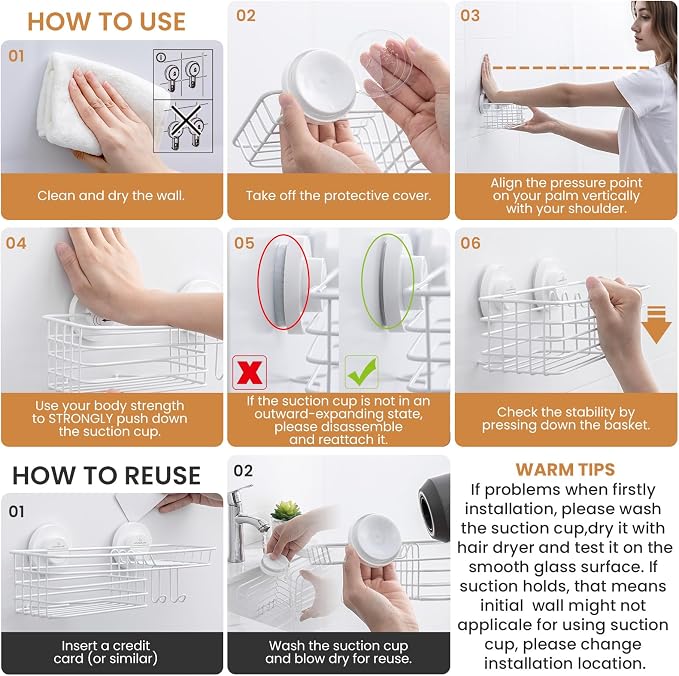 HOW TO USE

01

Clean and dry the wall.

02

Take off the protective cover.

03

Align the pressure point on your palm vertically with your shoulder.

04

Use your body strength to STRONGLY push down the suction cup.

05

If the suction cup is not in an outward-expanding state, please disassemble and reattach it.

06

Check the stability by pressing down the basket.

HOW TO REUSE

01

Insert a credit card (or similar)

02

Wash the suction cup and blow dry for reuse.

WARM TIPS

If problems when firstly installation, please wash the suction cup,dry it with hair dryer and test it on the smooth glass surface. If suction holds, that means initial wall might not applicale for using suction cup, please change installation location.