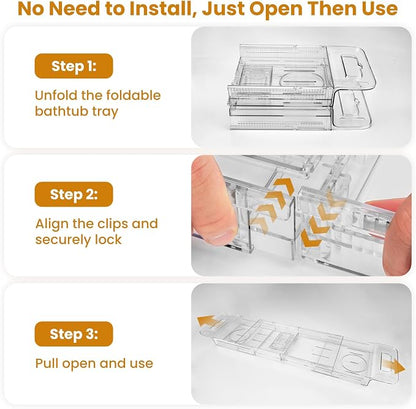 No Need to Install, Just Open Then Use

Step 1:

Unfold the foldable bathtub tray

Step 2:

Align the clips and securely lock

Step 3:

Pull open and use