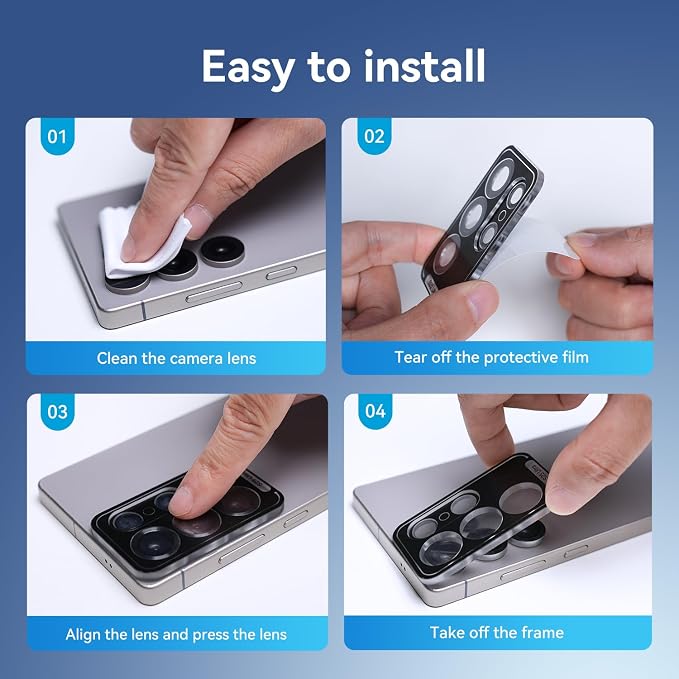 Easy to install

01

Clean the camera lens

02

Tear off the protective film

03

Align the lens and press the lens

04

Take off the frame