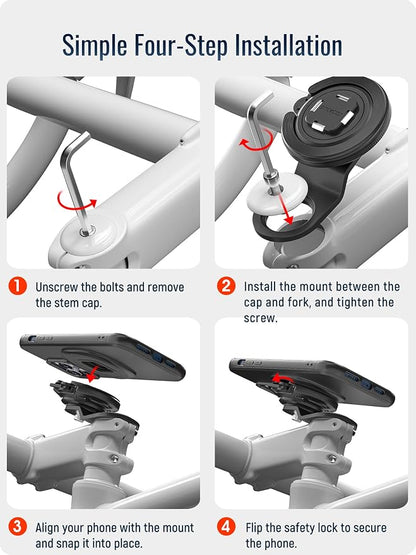 Simple Four-Step Installation

1 Unscrew the bolts and remove the stem cap.

2 Install the mount between the cap and fork, and tighten the screw.

3 Align your phone with the mount and snap it into place.

4 Flip the safety lock to secure the phone.