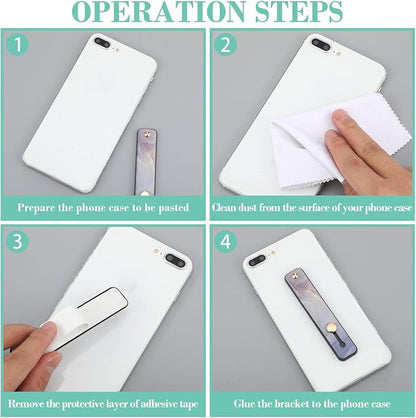 OPERATION STEPS

1

Prepare the phone case to be pasted

2

Clean dust from the surface of your phone case

3

Remove the protective layer of adhesive tape

4

Glue the bracket to the phone case