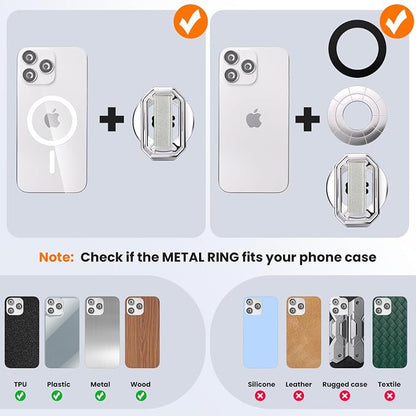 Note: Check if the METAL RING fits your phone case

TPU
Plastic
Metal
Wood

Silicone
Leather
Rugged case
Textile