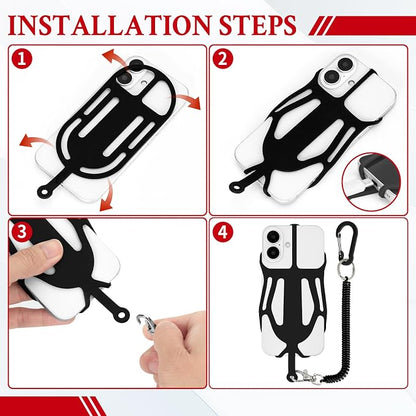 INSTALLATION STEPS

1

2

3

4