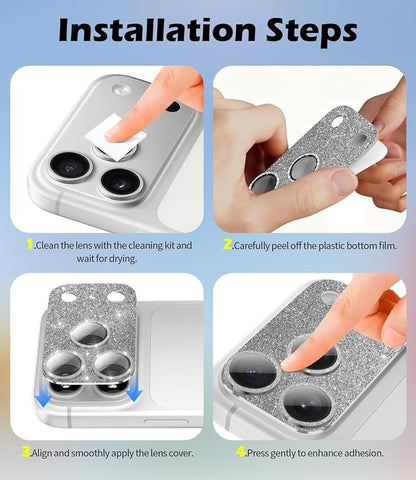 Installation Steps

1.Clean the lens with the cleaning kit and wait for drying.

2.Carefully peel off the plastic bottom film.

3.Align and smoothly apply the lens cover.

4.Press gently to enhance adhesion.