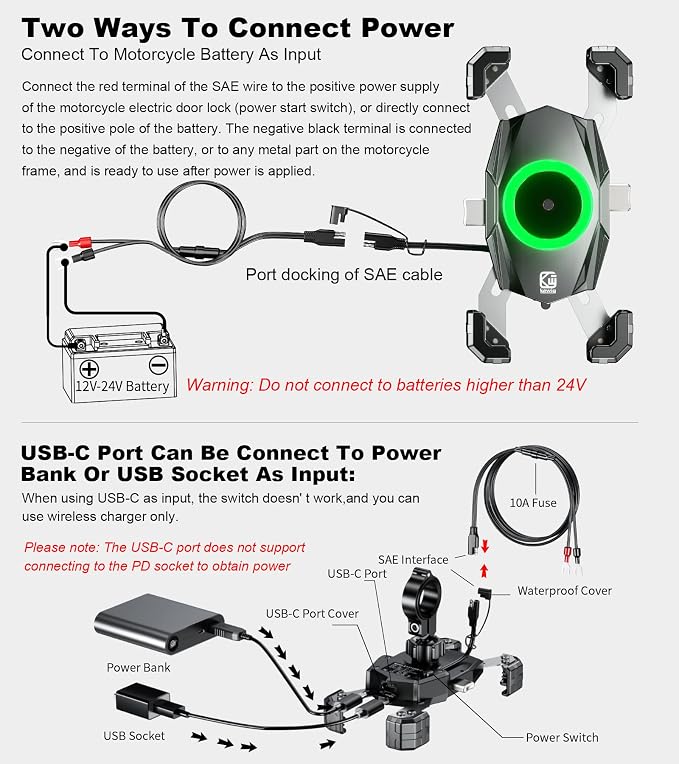 Two Ways To Connect Power
Connect To Motorcycle Battery As Input

Connect the red terminal of the SAE wire to the positive power supply of the motorcycle electric door lock (power start switch), or directly connect to the positive pole of the battery. The negative black terminal is connected to the negative of the battery, or to any metal part on the motorcycle frame, and is ready to use after power is applied.

Port docking of SAE cable

12V-24V Battery

Warning: Do not connect to batteries higher than 24V

USB-C Port Can Be Connect To Power Bank Or USB Socket As Input:
When using USB-C as input, the switch doesn' t work,and you can use wireless charger only.

Please note: The USB-C port does not support connecting to the PD socket to obtain power

10A Fuse

SAE Interface

USB-C Port

Waterproof Cover

USB-C Port Cover

Power Bank

USB Socket

Power Switch