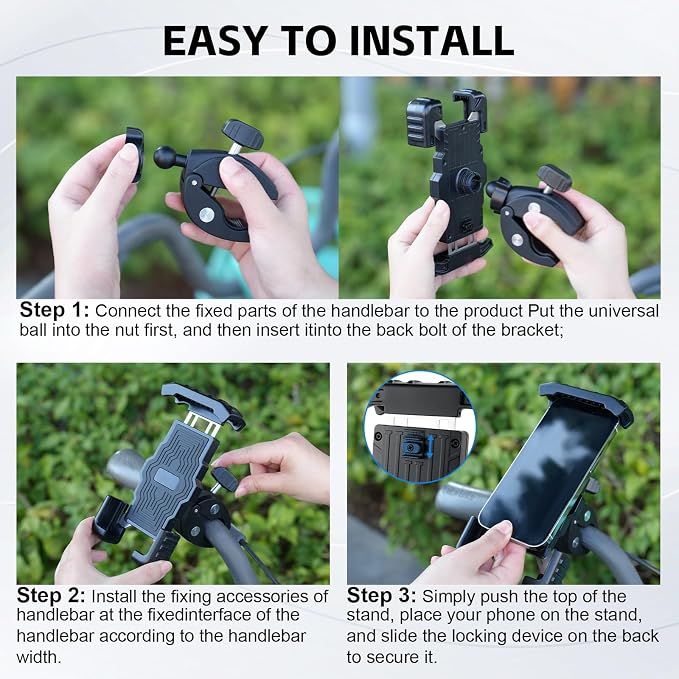 EASY TO INSTALL

Step 1: Connect the fixed parts of the handlebar to the product Put the universal ball into the nut first, and then insert itinto the back bolt of the bracket;

Step 2: Install the fixing accessories of handlebar at the fixedinterface of the handlebar according to the handlebar width.

Step 3: Simply push the top of the stand, place your phone on the stand, and slide the locking device on the back to secure it.