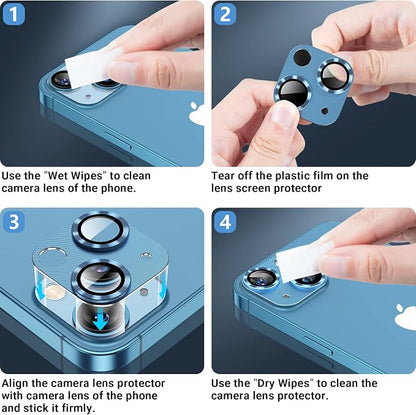 1

Use the "Wet Wipes" to clean camera lens of the phone.

2

Tear off the plastic film on the lens screen protector

3

Align the camera lens protector with camera lens of the phone and stick it firmly.

4

Use the "Dry Wipes" to clean the camera lens protector.