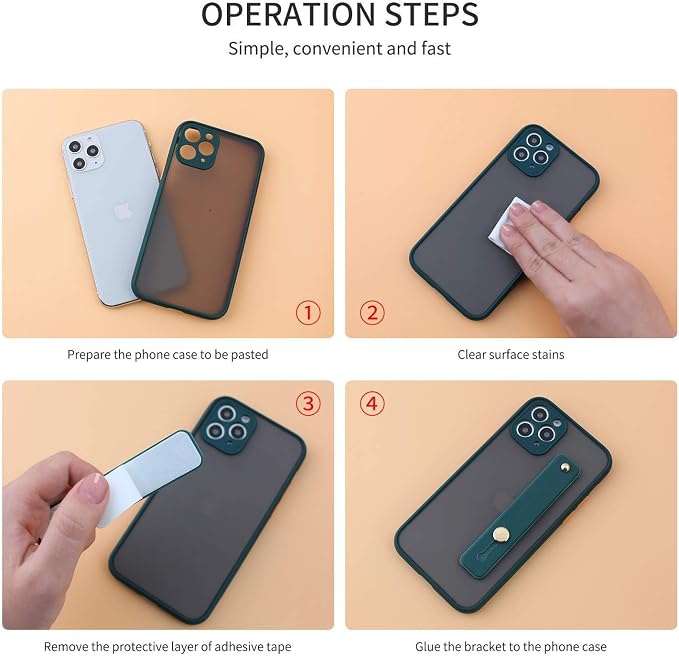 OPERATION STEPS

Simple, convenient and fast

①

Prepare the phone case to be pasted

②

Clear surface stains

③

Remove the protective layer of adhesive tape

④

Glue the bracket to the phone case