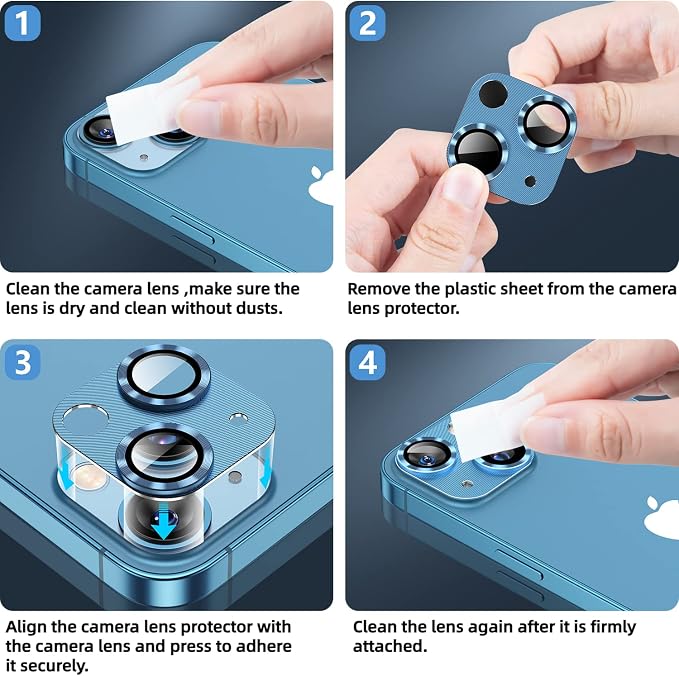 1

Clean the camera lens ,make sure the lens is dry and clean without dusts.

2

Remove the plastic sheet from the camera lens protector.

3

Align the camera lens protector with the camera lens and press to adhere it securely.

4

Clean the lens again after it is firmly attached.