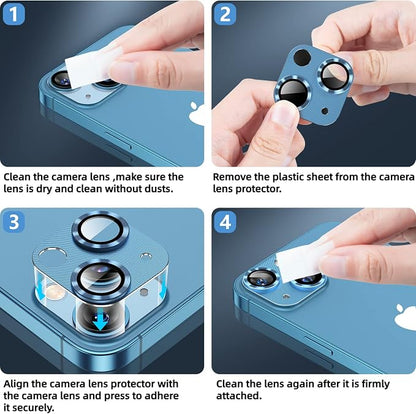 1

Clean the camera lens ,make sure the lens is dry and clean without dusts.

2

Remove the plastic sheet from the camera lens protector.

3

Align the camera lens protector with the camera lens and press to adhere it securely.

4

Clean the lens again after it is firmly attached.