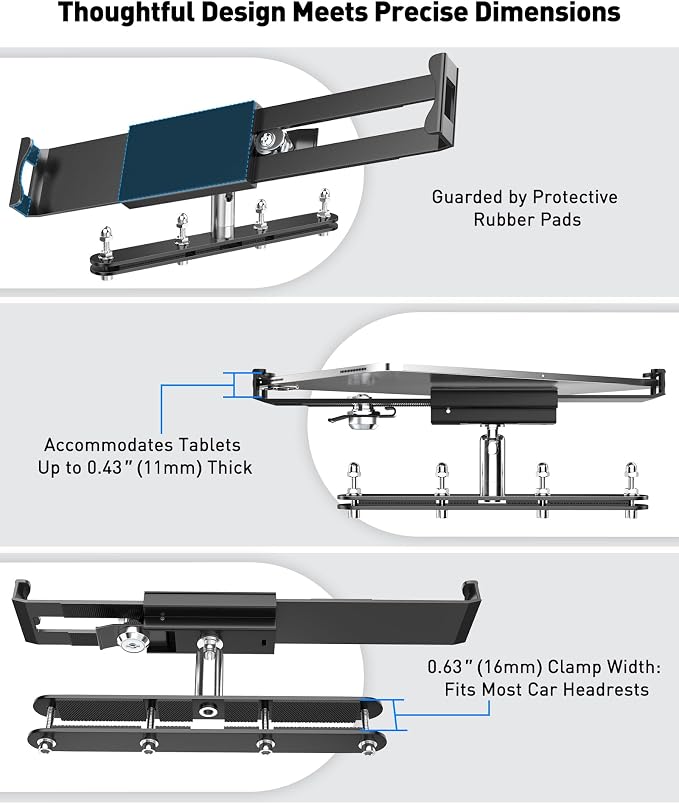 Thoughtful Design Meets Precise Dimensions

Guarded by Protective Rubber Pads

Accommodates Tablets Up to 0.43" (11mm) Thick

0.63" (16mm) Clamp Width: Fits Most Car Headrests