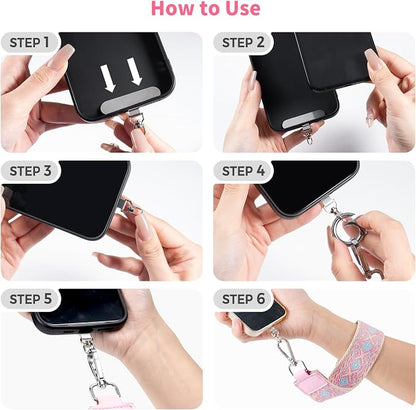 How to Use

STEP 1

STEP 2

STEP 3

STEP 4

STEP 5

STEP 6