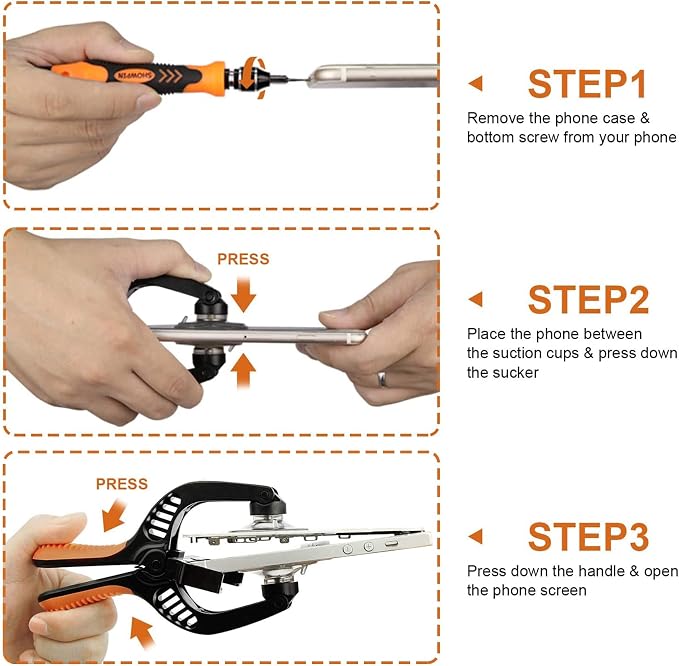 SHOWPIN

STEP1

Remove the phone case & bottom screw from your phone

PRESS

STEP2

Place the phone between the suction cups & press down the sucker

PRESS

STEP3

Press down the handle & open the phone screen