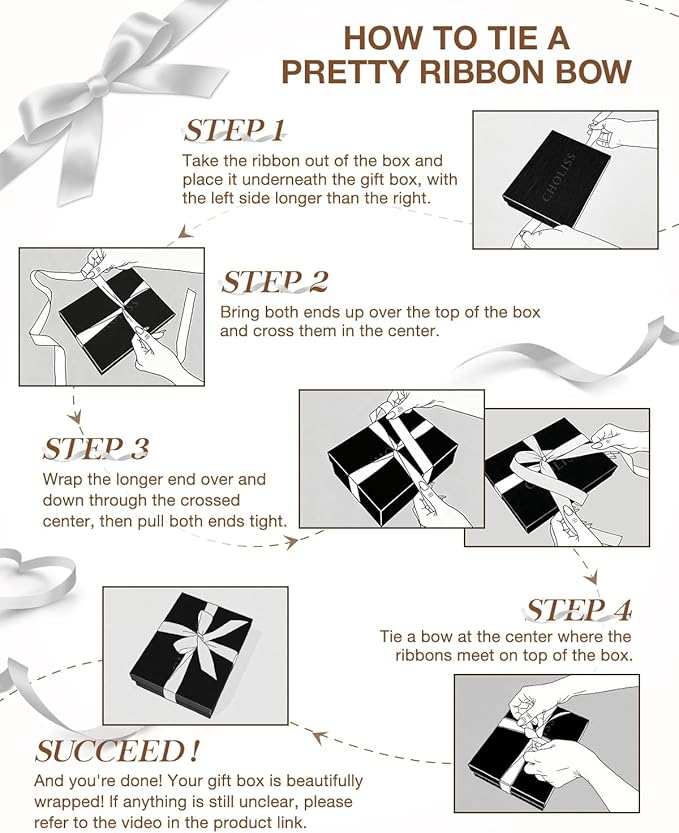 HOW TO TIE A PRETTY RIBBON BOW

STEP 1
Take the ribbon out of the box and place it underneath the gift box, with the left side longer than the right.

CHOLISS

STEP 2
Bring both ends up over the top of the box and cross them in the center.

STEP 3
Wrap the longer end over and down through the crossed center, then pull both ends tight.

STEP 4
Tie a bow at the center where the ribbons meet on top of the box.

SUCCEED!
And you're done! Your gift box is beautifully wrapped! If anything is still unclear, please refer to the video in the product link.