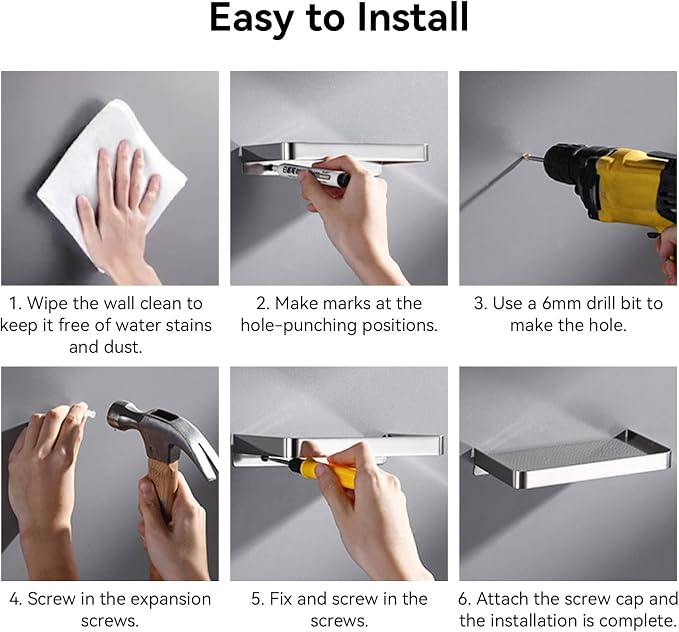 Easy to Install

1. Wipe the wall clean to keep it free of water stains and dust.

2. Make marks at the hole-punching positions.

3. Use a 6mm drill bit to make the hole.

4. Screw in the expansion screws.

5. Fix and screw in the screws.

6. Attach the screw cap and the installation is complete.