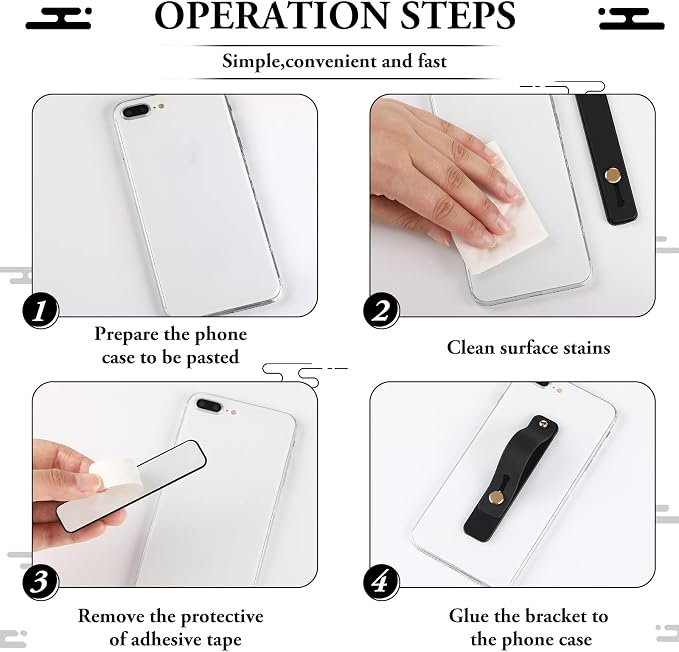 OPERATION STEPS

Simple,convenient and fast

1

Prepare the phone case to be pasted

2

Clean surface stains

3

Remove the protective of adhesive tape

4

Glue the bracket to the phone case