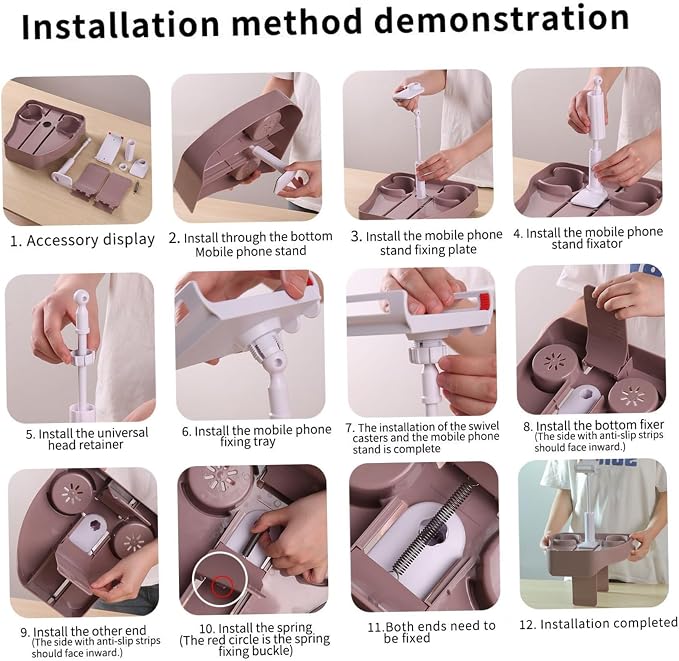 Installation method demonstration

1. Accessory display

2. Install through the bottom Mobile phone stand

3. Install the mobile phone stand fixing plate

4. Install the mobile phone stand fixator

5. Install the universal head retainer

6. Install the mobile phone fixing tray

7. The installation of the swivel casters and the mobile phone stand is complete

8. Install the bottom fixer (The side with anti-slip strips should face inward.)

9. Install the other end (The side with anti-slip strips should face inward.)

10. Install the spring (The red circle is the spring fixing buckle)

11.Both ends need to be fixed

12. Installation completed